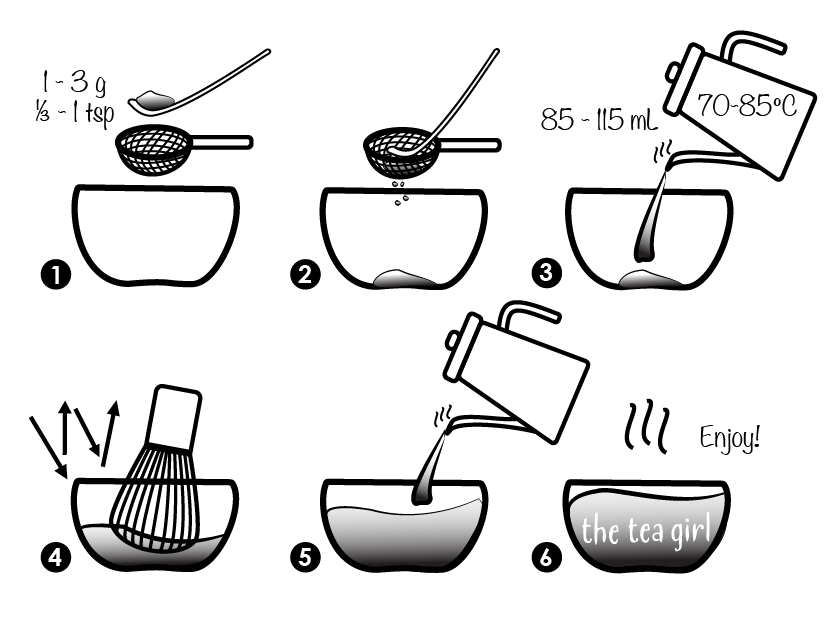 1 - 3 g
⅓ - 1 tsp

1

2

85 - 115 mL

70-85°C

3

4

5

Enjoy!

the tea girl

6